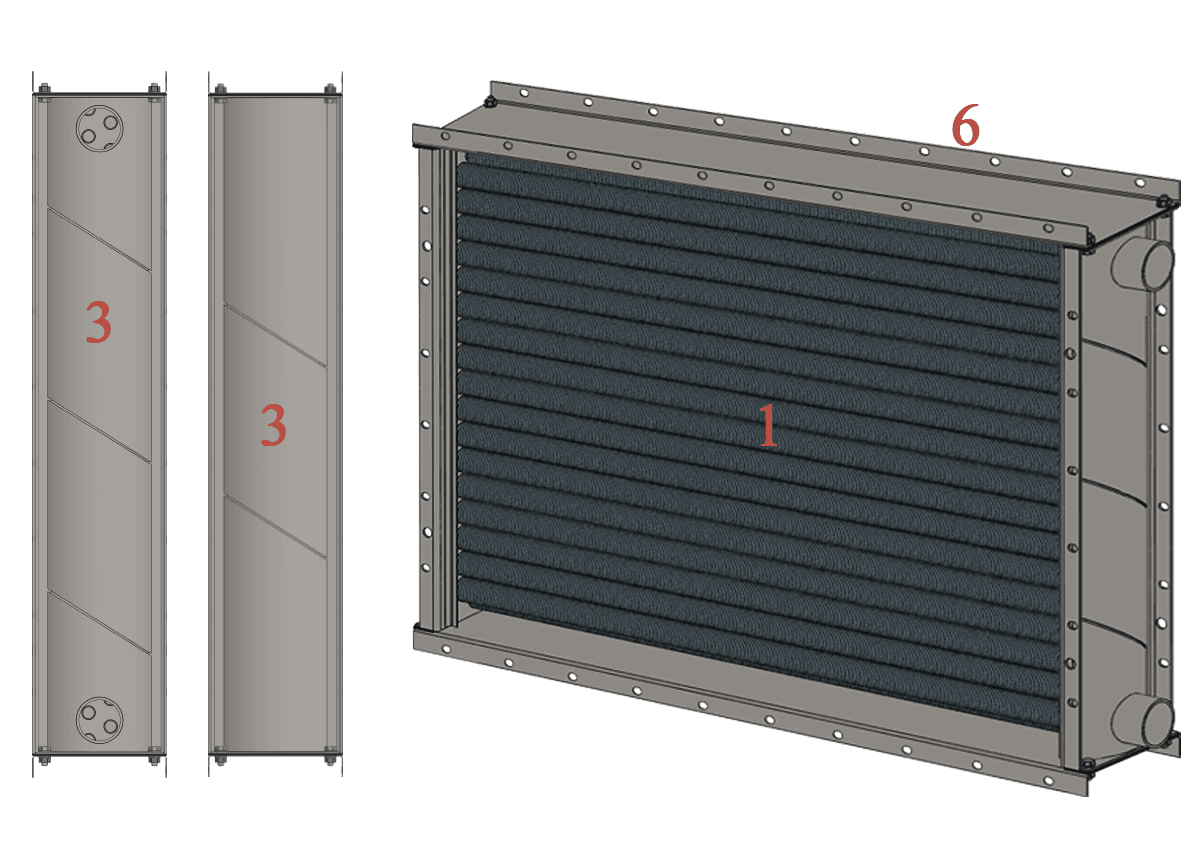 3

3

6

1