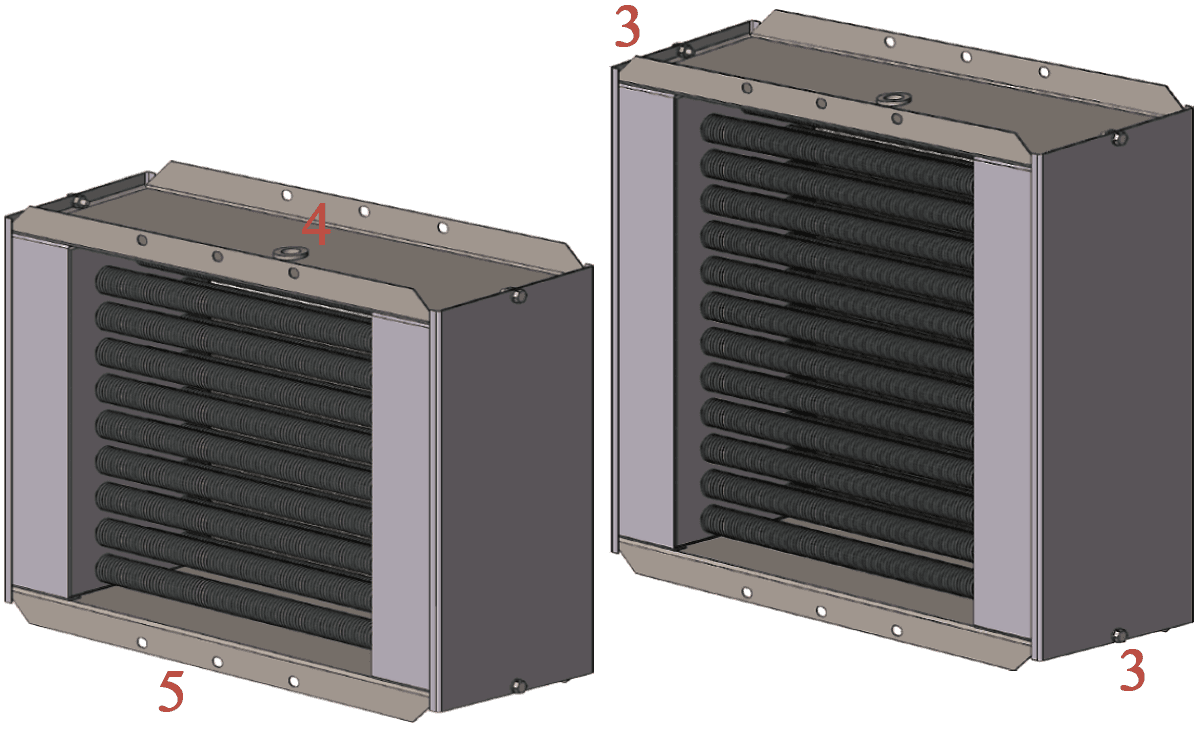 3
4
5
3