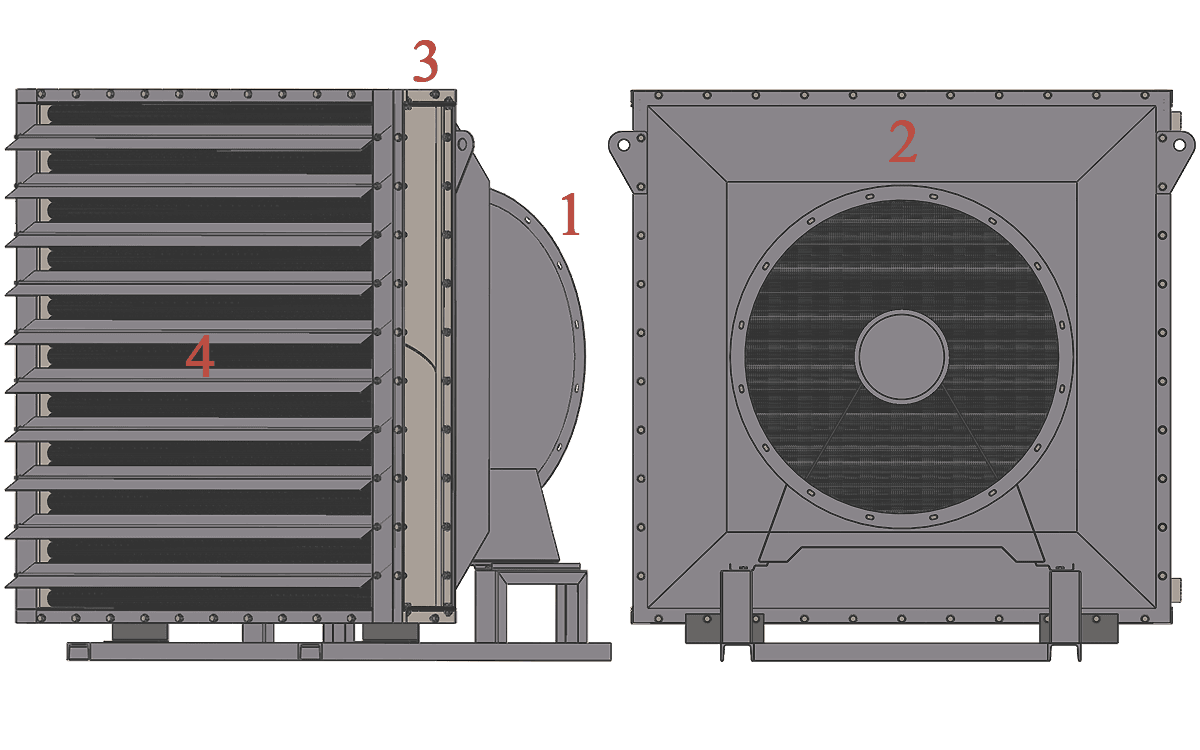 3
1
4
2