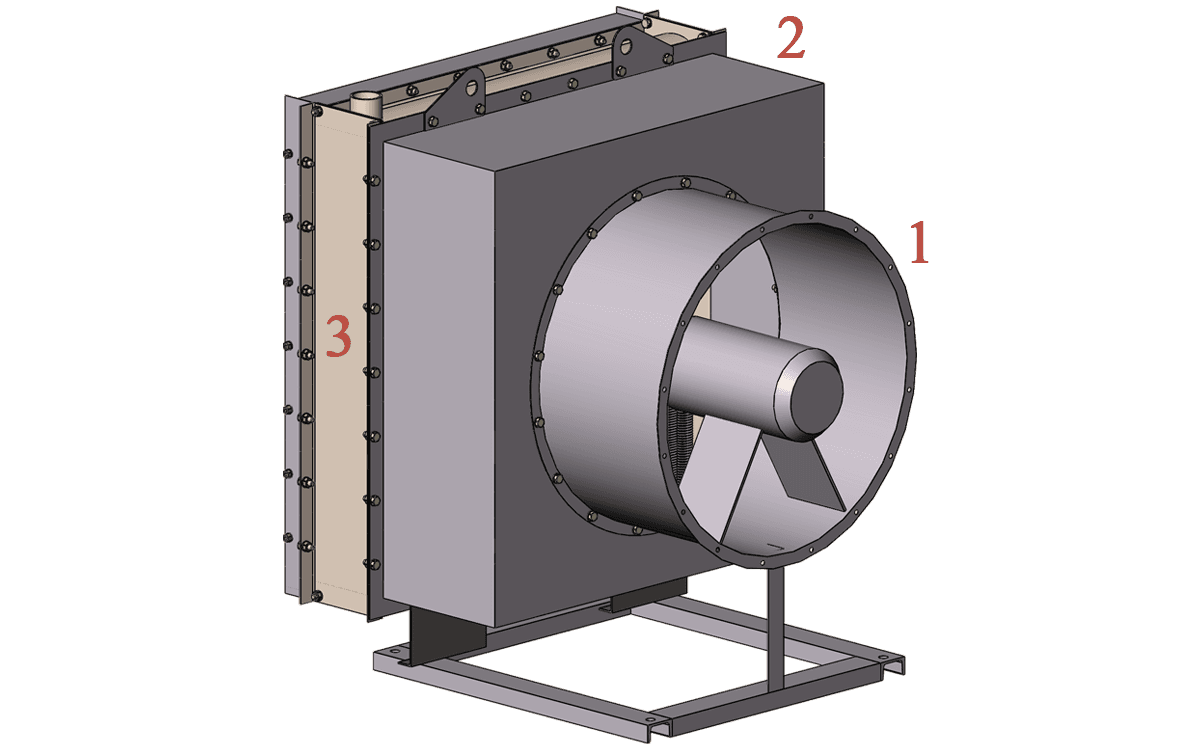 2
1
3