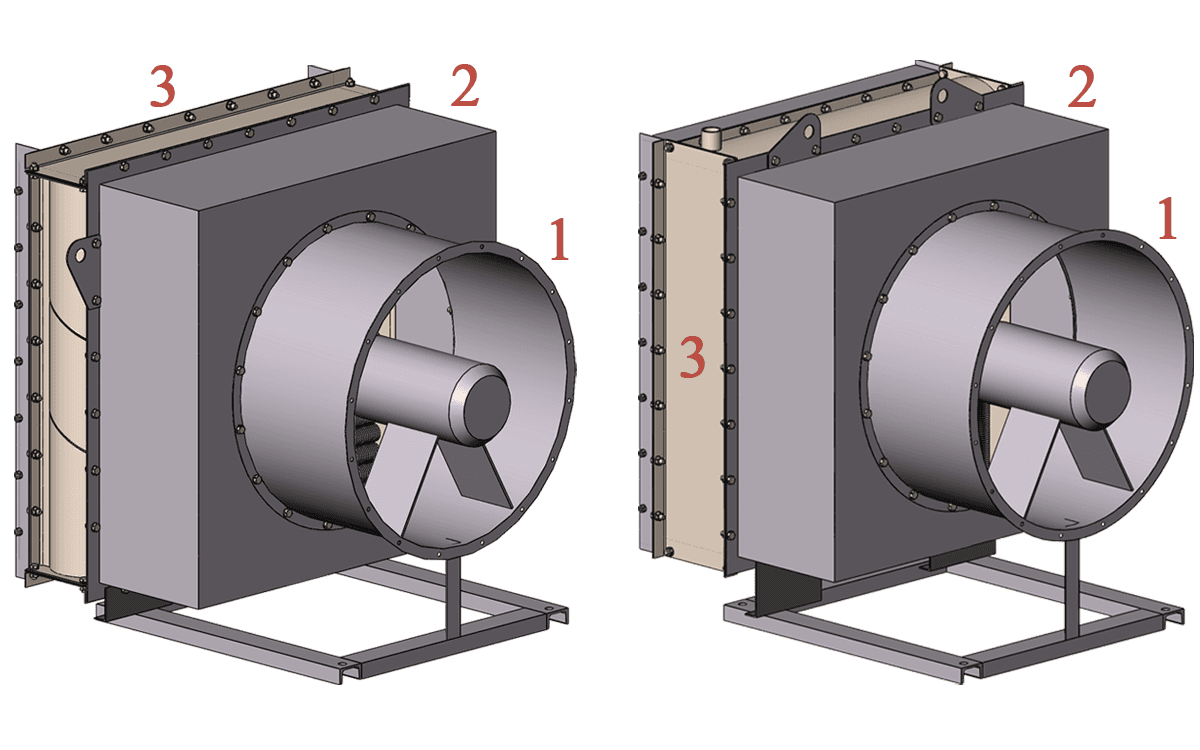 3
2
1
2
1
3