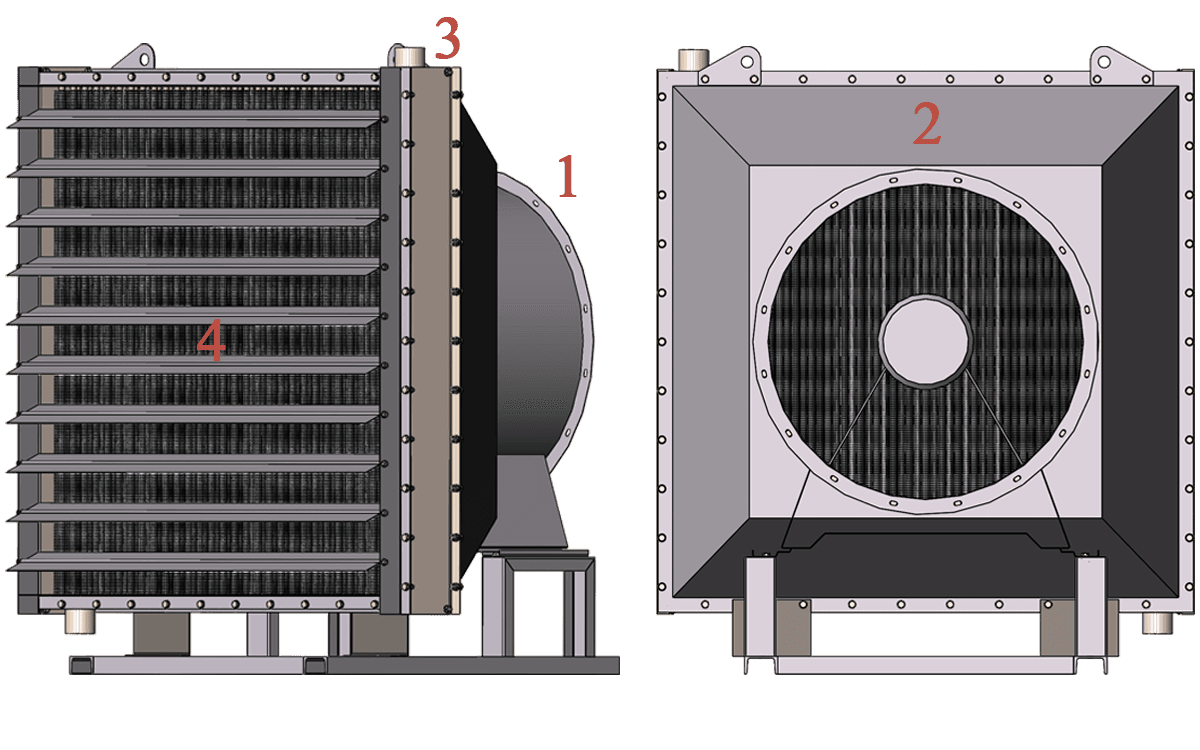 3
1
4
2